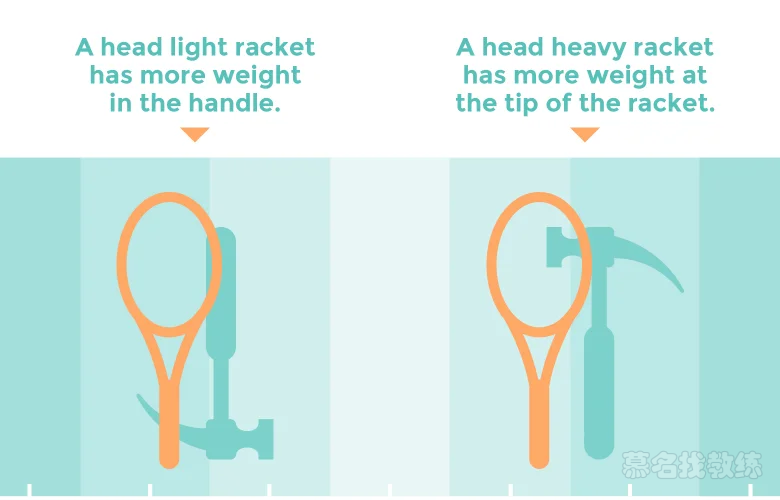 A head light racket has more weight in the handle.

A head heavy racket has more weight at the tip of the racket.

慕名找教练